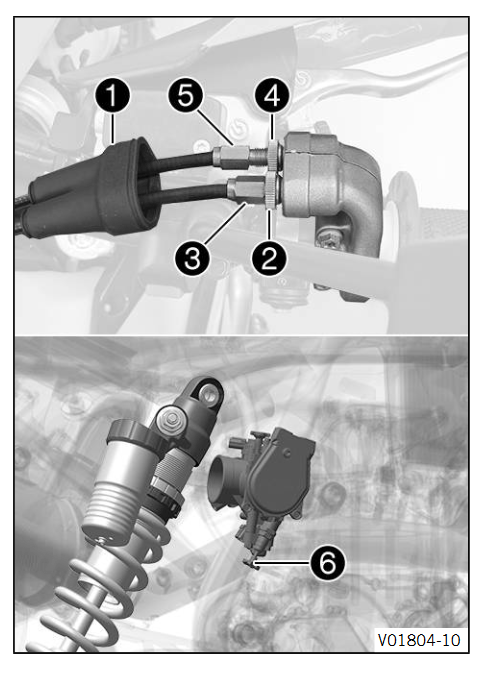 1
5
4
3
2
6
V01804-10